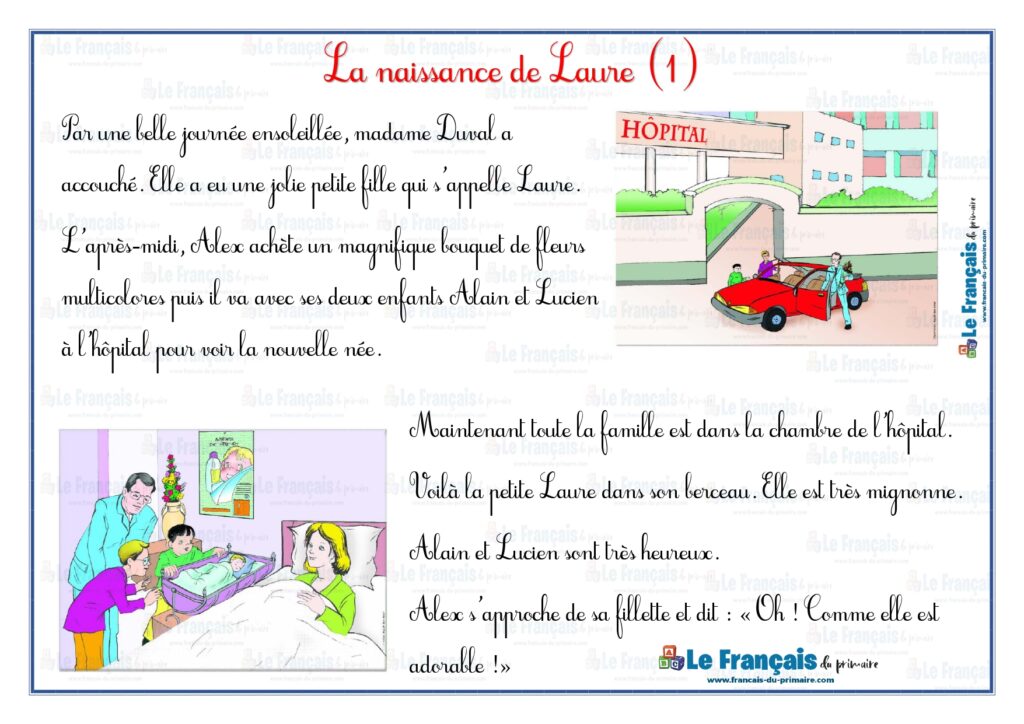 La naissance de Laure (1)

Par une belle journée ensoleillée, madame Duval a accouché. Elle a eu une jolie petite fille qui s'appelle Laure.

L'après-midi, Alex achète un magnifique bouquet de fleurs multicolores puis il va avec ses deux enfants Alain et Lucien à l'hôpital pour voir la nouvelle née.

HÔPITAL

Le Français du primaire
www.francais-du-primaire.com

Maintenant toute la famille est dans la chambre de l'hôpital.

Voilà la petite Laure dans son berceau. Elle est très mignonne.

Alain et Lucien sont très heureux.

Alex s'approche de sa fillette et dit : « Oh ! Comme elle est adorable !»

Le Français du primaire
www.francais-du-primaire.com